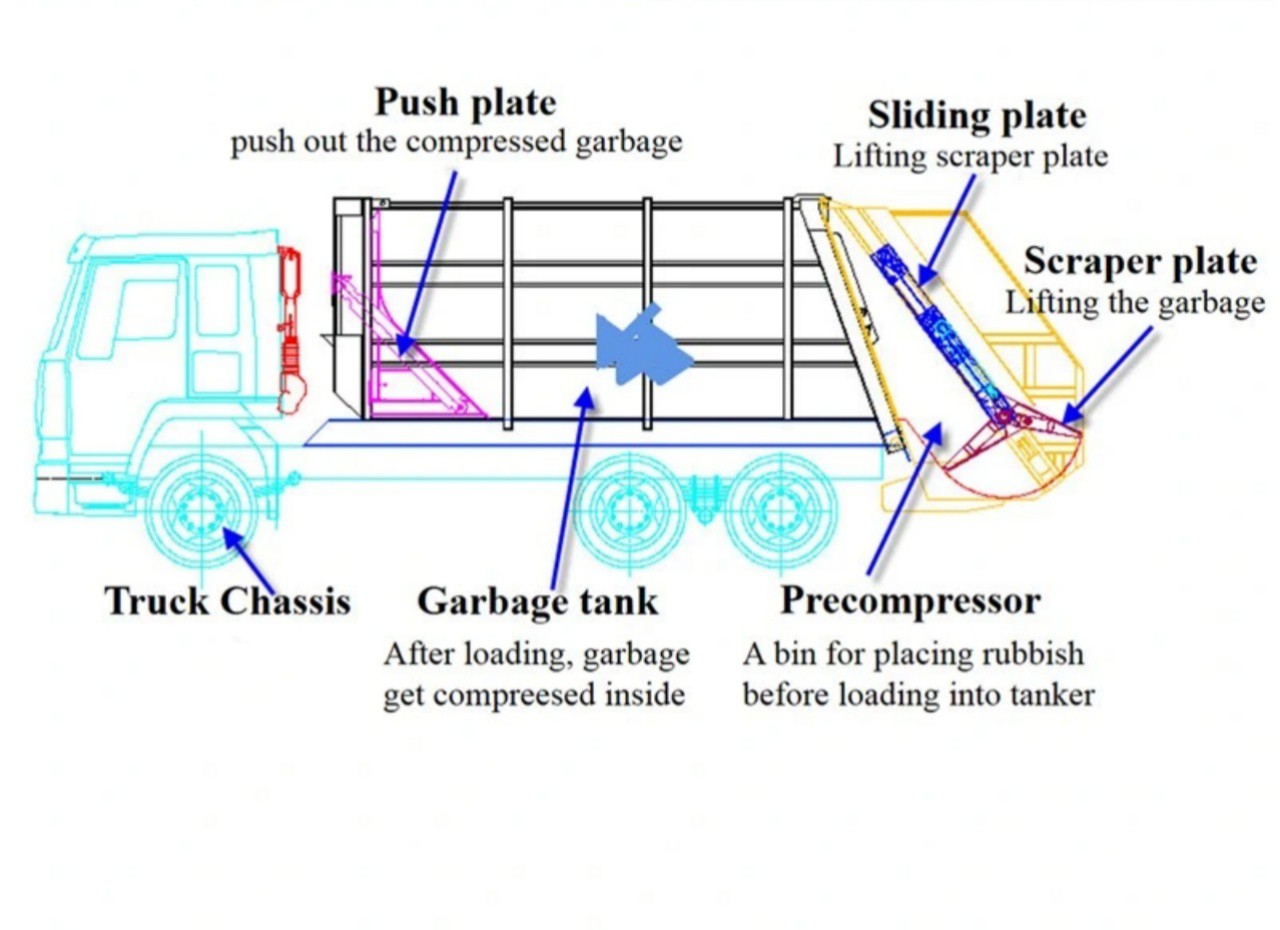 Push plate
push out the compressed garbage

Sliding plate
Lifting scraper plate

Scraper plate
Lifting the garbage

Truck Chassis

Garbage tank
After loading, garbage get compreesed inside

Precompressor
A bin for placing rubbish before loading into tanker