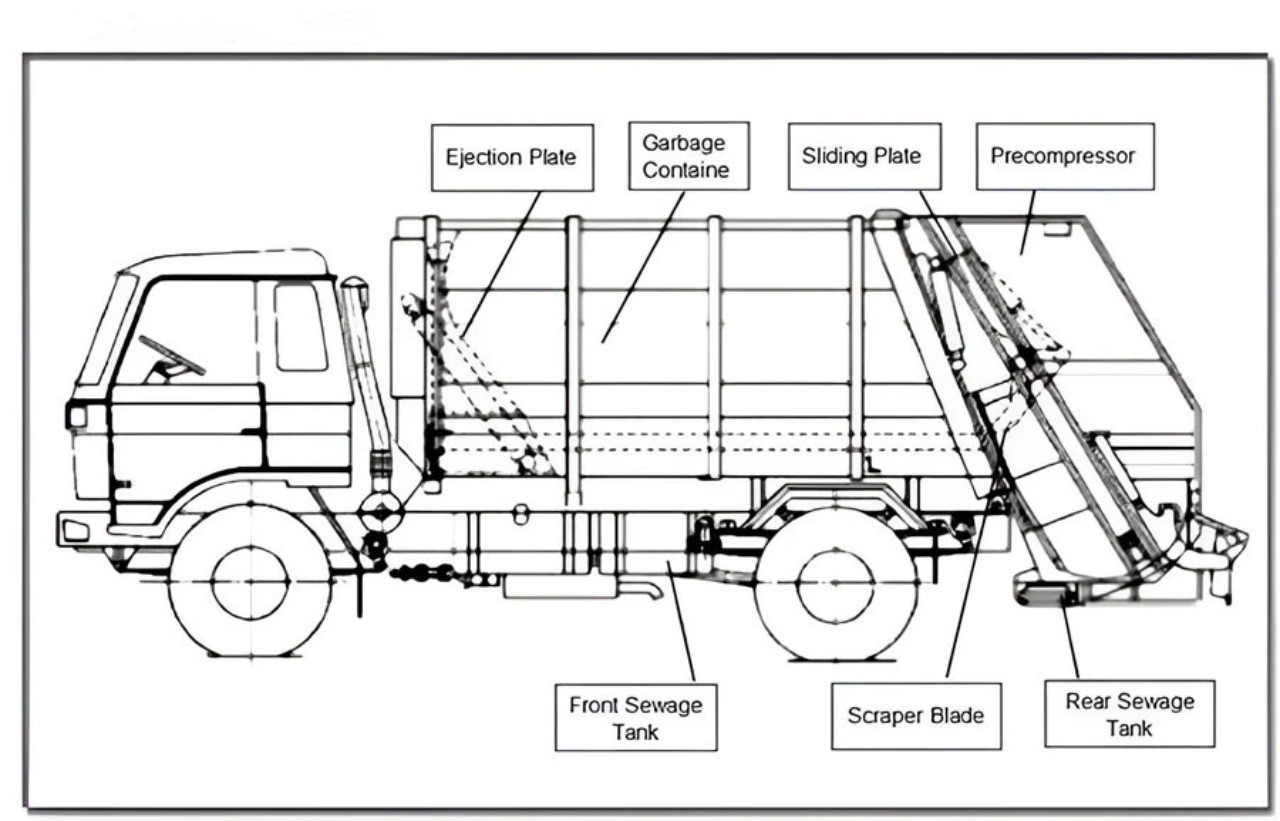 Ejection Plate

Garbage Containe

Sliding Plate

Precompressor

Front Sewage Tank

Scraper Blade

Rear Sewage Tank