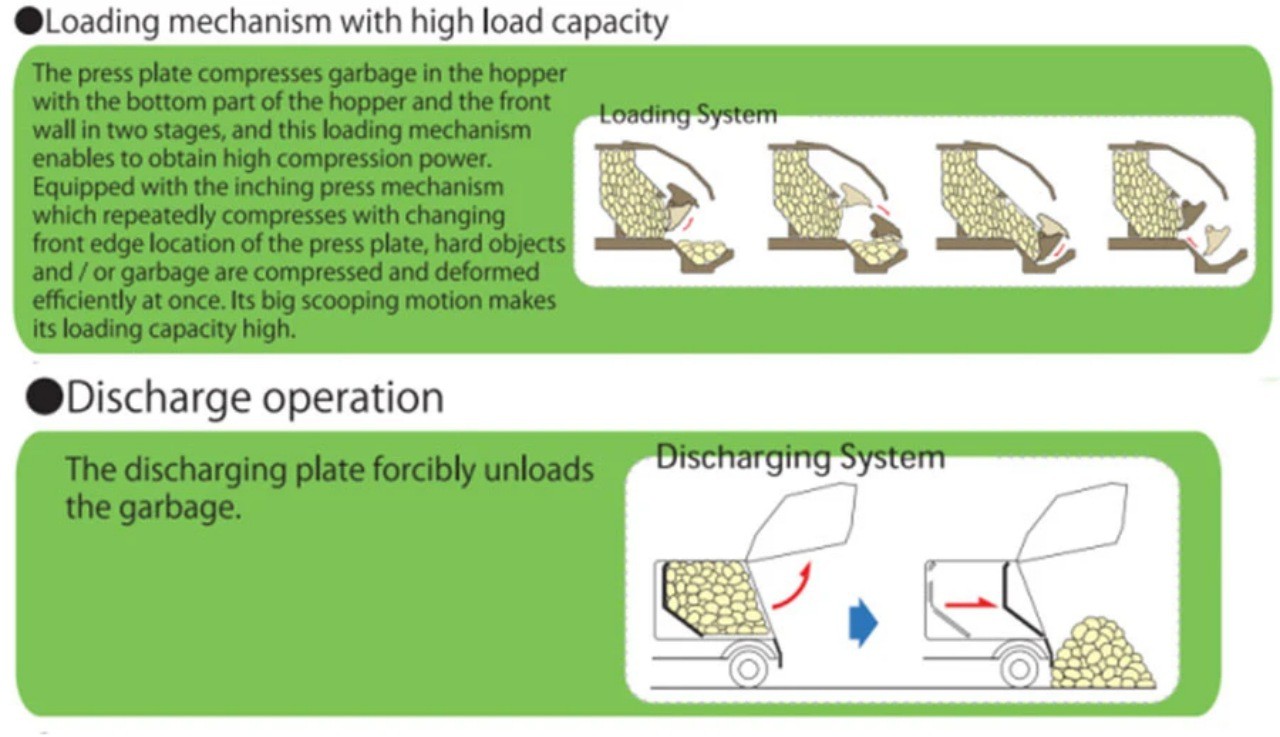 ●Loading mechanism with high load capacity

The press plate compresses garbage in the hopper with the bottom part of the hopper and the front wall in two stages, and this loading mechanism enables to obtain high compression power. Equipped with the inching press mechanism which repeatedly compresses with changing front edge location of the press plate, hard objects and / or garbage are compressed and deformed efficiently at once. Its big scooping motion makes its loading capacity high.

Loading System

●Discharge operation

The discharging plate forcibly unloads the garbage.

Discharging System