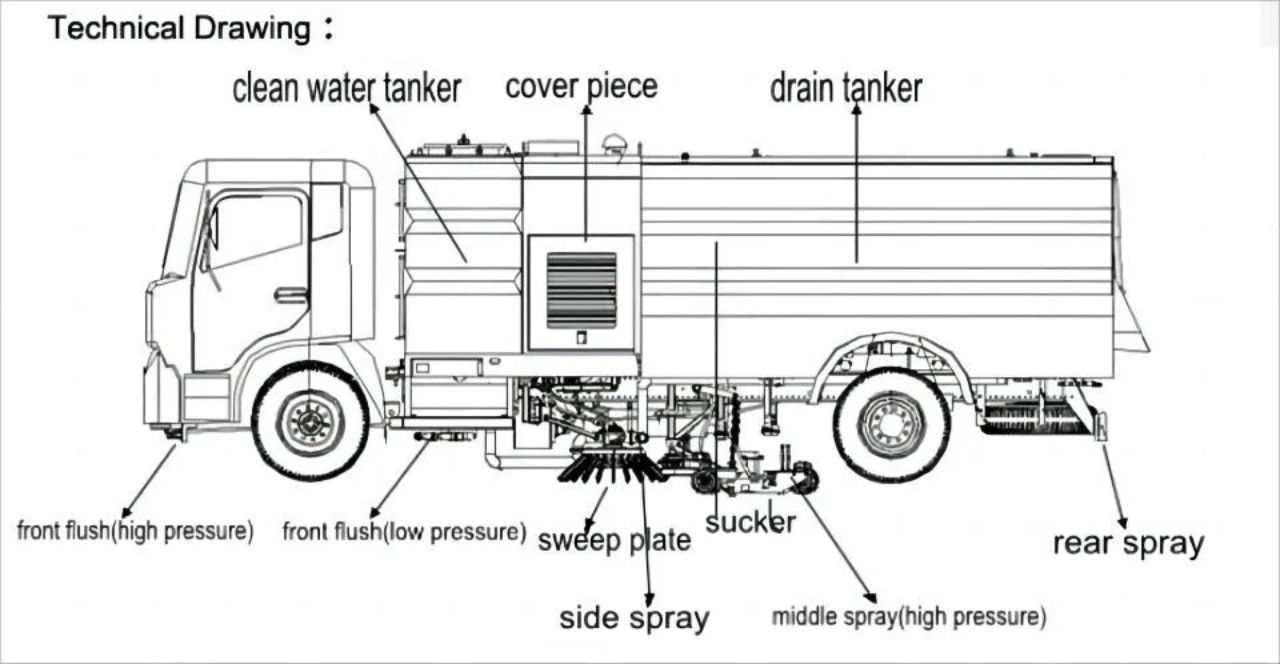 Technical Drawing：

clean water tanker

cover piece

drain tanker

front flush(high pressure)

front flush(low pressure)

sweep plate

sucker

rear spray

side spray

middle spray(high pressure)