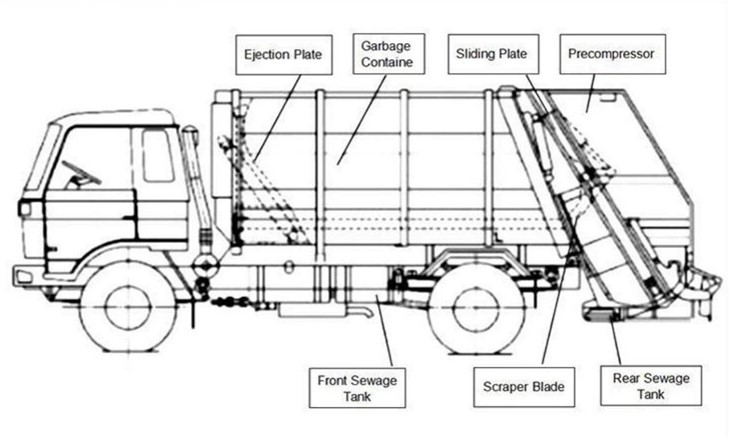 Ejection Plate

Garbage Containe

Sliding Plate

Precompressor

Front Sewage Tank

Scraper Blade

Rear Sewage Tank